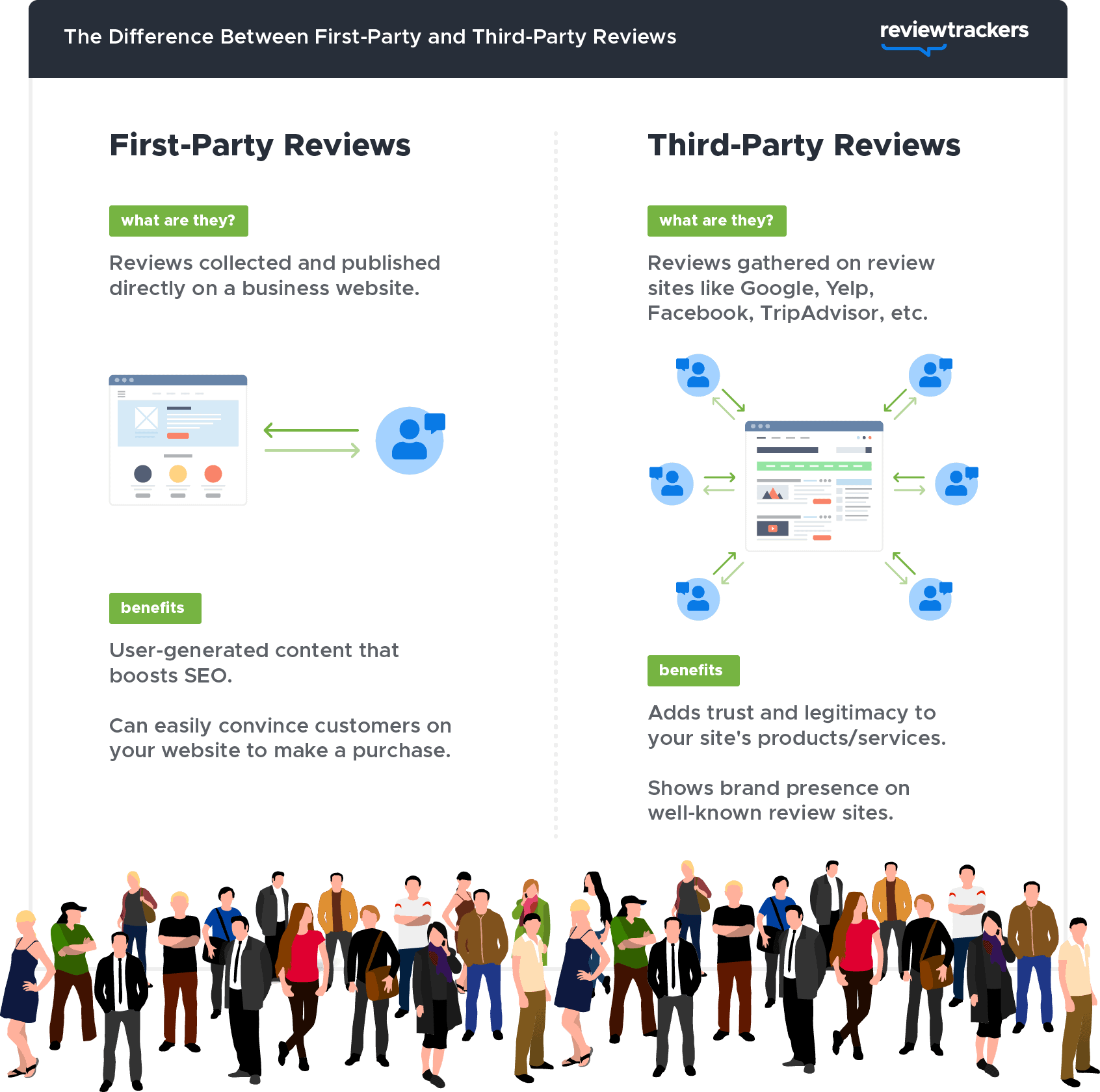 The Difference Between First-Party and Third-Party Reviews

reviewtrackers

First-Party Reviews

what are they?

Reviews collected and published directly on a business website.

benefits

User-generated content that boosts SEO.

Can easily convince customers on your website to make a purchase.

Third-Party Reviews

what are they?

Reviews gathered on review sites like Google, Yelp, Facebook, TripAdvisor, etc.

benefits

Adds trust and legitimacy to your site's products/services.

Shows brand presence on well-known review sites.